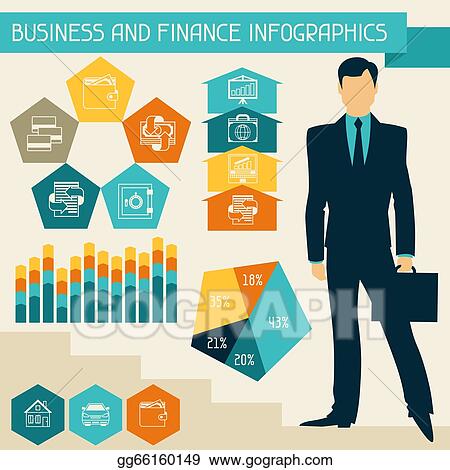 BUSINESS AND FINANCE INFOGRAPHICS

18%
35%
43%
21%
20%

GOGRAPH

gg66160149 www.gograph.com